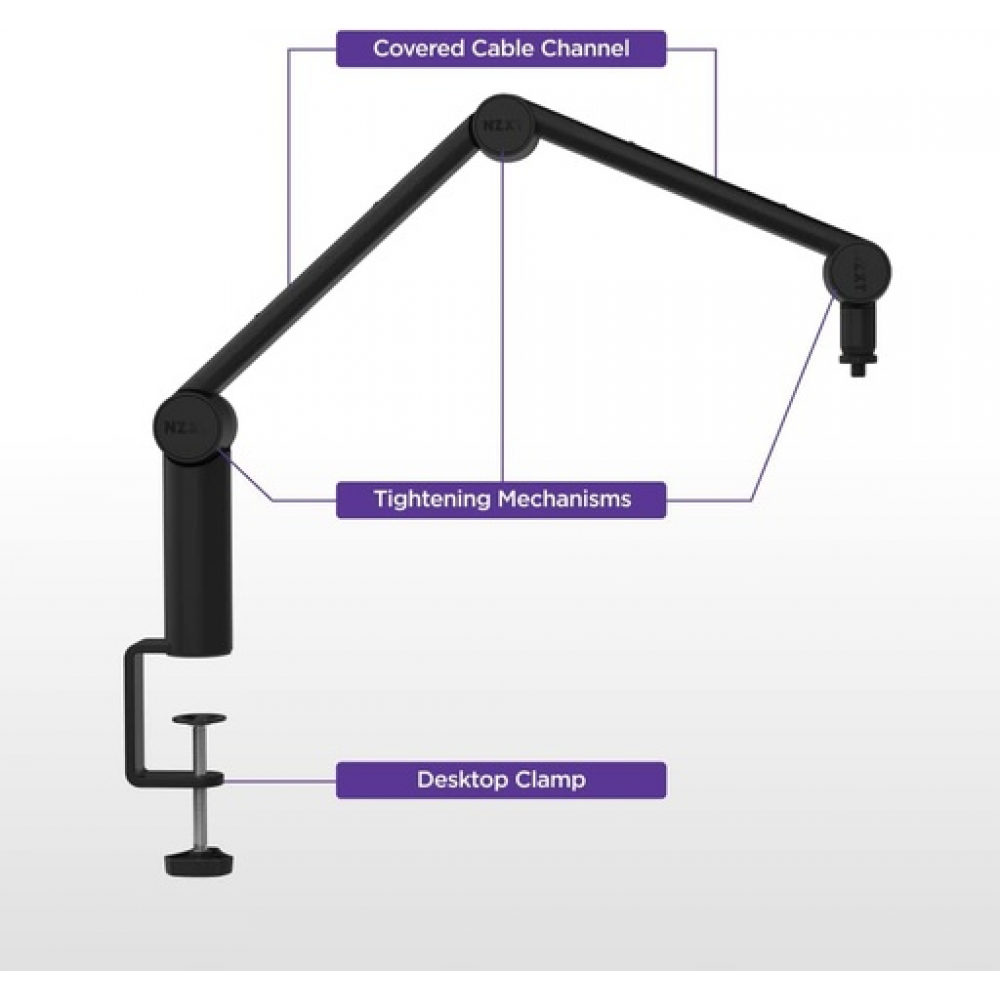 Covered Cable Channel

NZXT

NZXT

NZXT

Tightening Mechanisms

Desktop Clamp